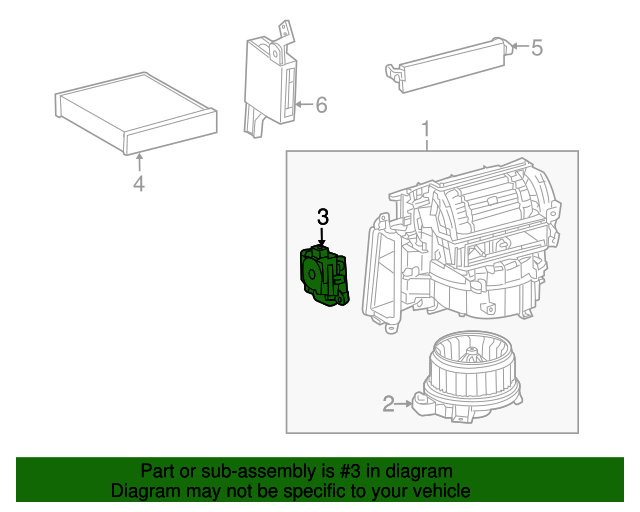 5

6

4

1

3

2

Part or sub-assembly is #3 in diagram
Diagram may not be specific to your vehicle