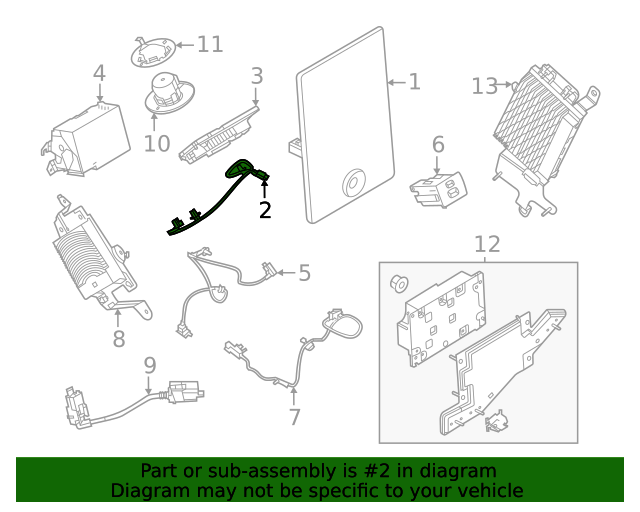 11
4
3
1
13
10
6
2
12
5
8
9
7

Part or sub-assembly is #2 in diagram
Diagram may not be specific to your vehicle