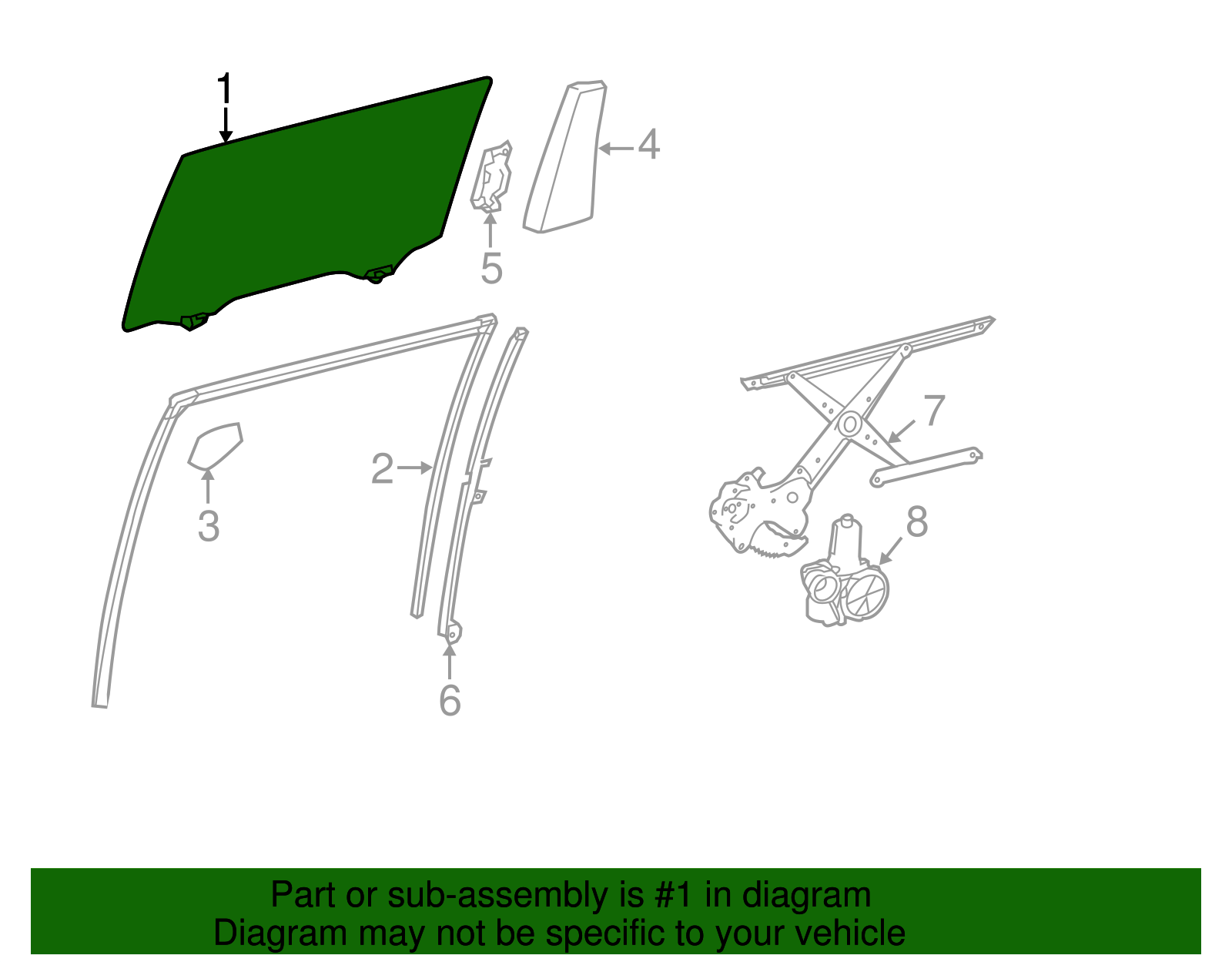 1
4
5
7
2
3
8
6

Part or sub-assembly is #1 in diagram
Diagram may not be specific to your vehicle