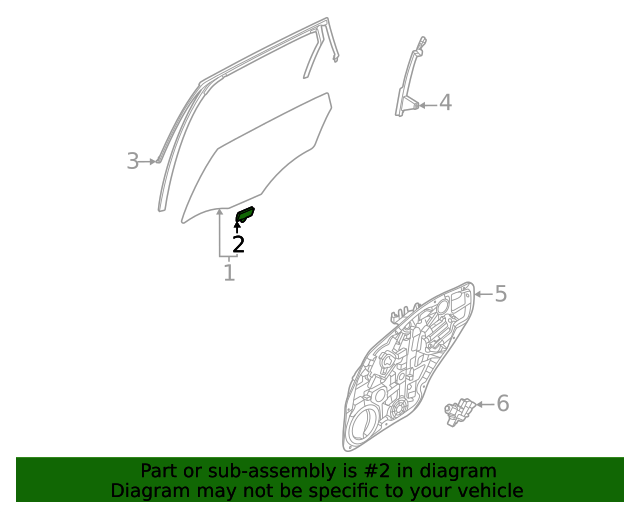 4

3

2

1

5

6

Part or sub-assembly is #2 in diagram
Diagram may not be specific to your vehicle