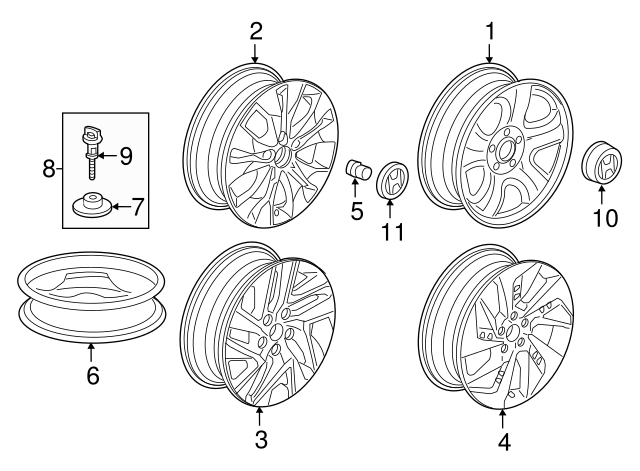 2
1
8
9
7
5
11
10
6
3
4