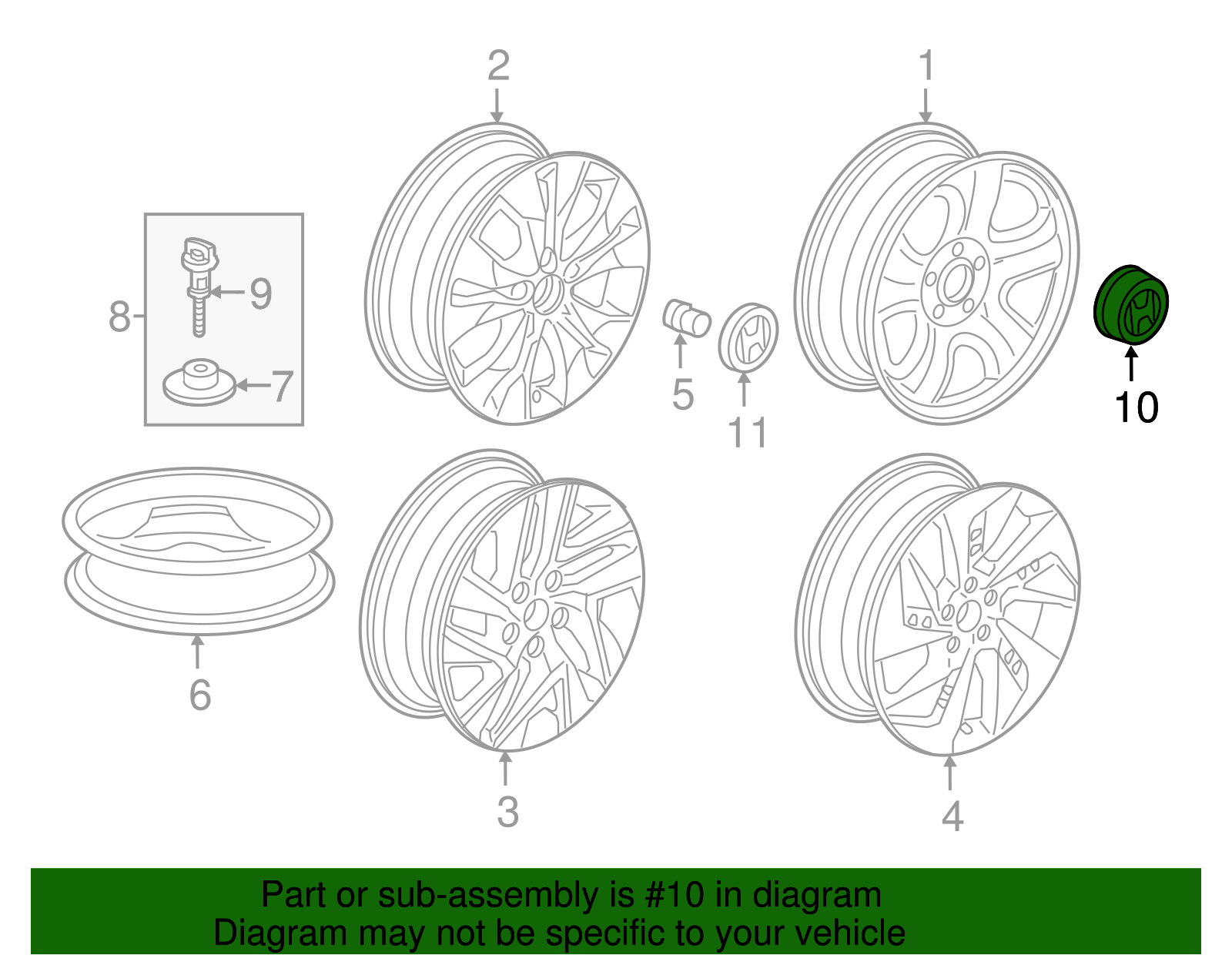 2
1
8
9
7
5
11
10
6
3
4

Part or sub-assembly is #10 in diagram
Diagram may not be specific to your vehicle