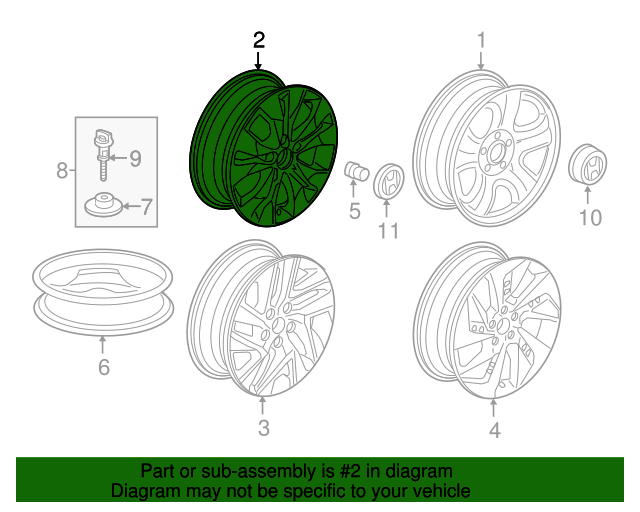 2
1
8
9
7
5
11
10
6
3
4

Part or sub-assembly is #2 in diagram
Diagram may not be specific to your vehicle