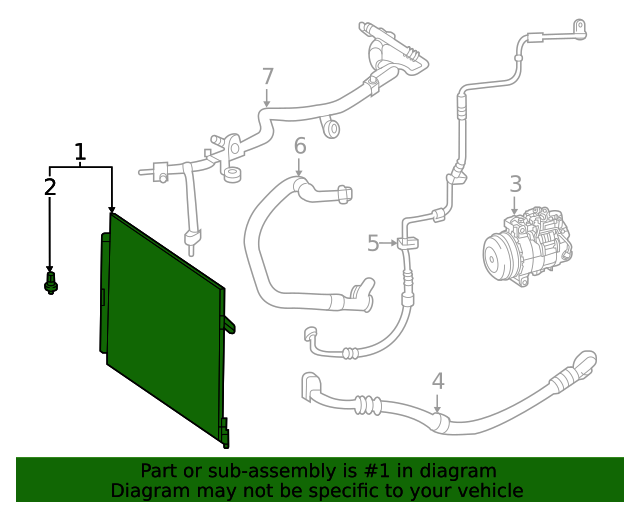 7
6
1
2
3
5
4

Part or sub-assembly is #1 in diagram
Diagram may not be specific to your vehicle