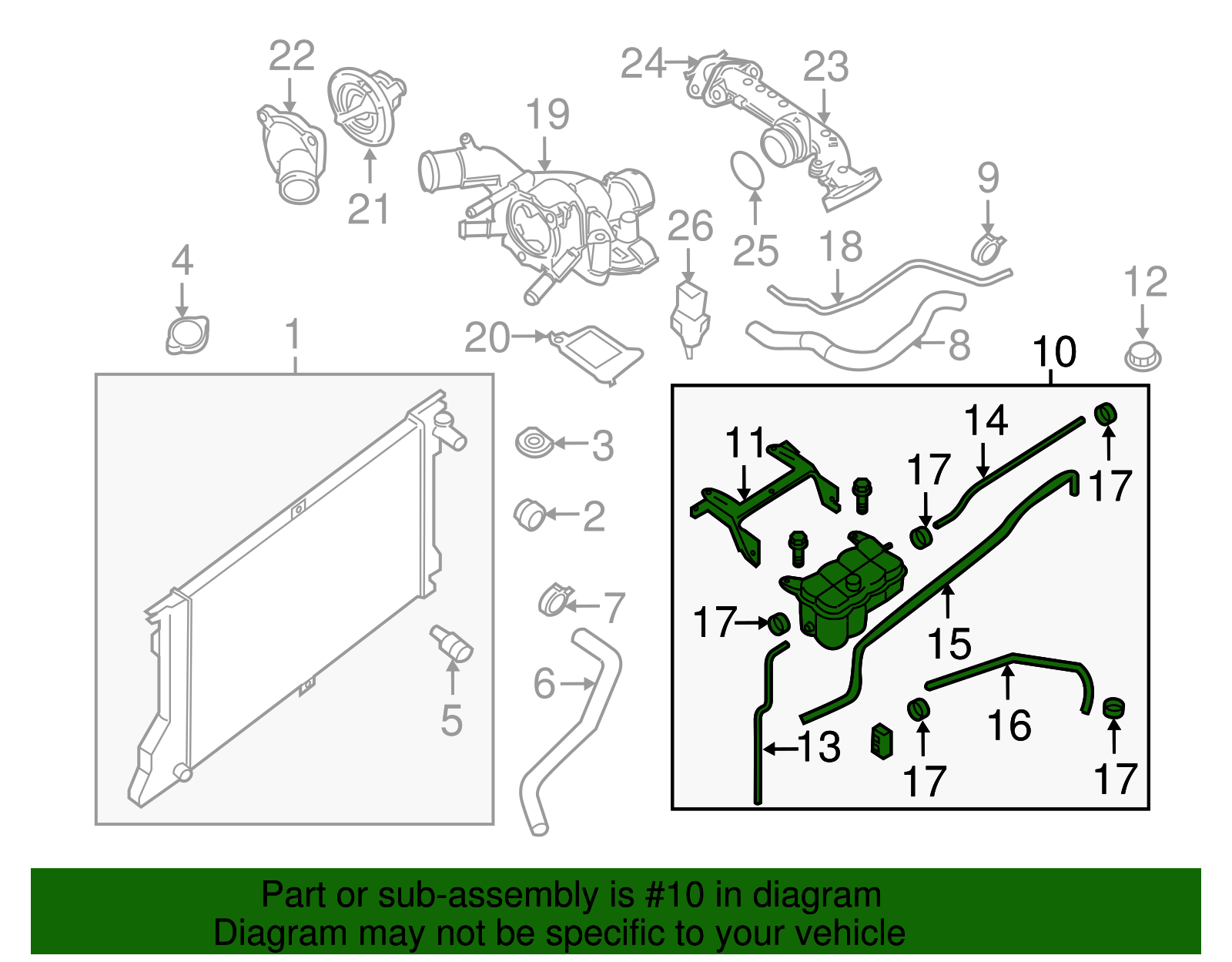 22
24
23
19
21
9
26
25
18
4
12
1
20
8
10
3
11
14
17
17
2
7
17
15
6
5
16
13
17
17

Part or sub-assembly is #10 in diagram
Diagram may not be specific to your vehicle