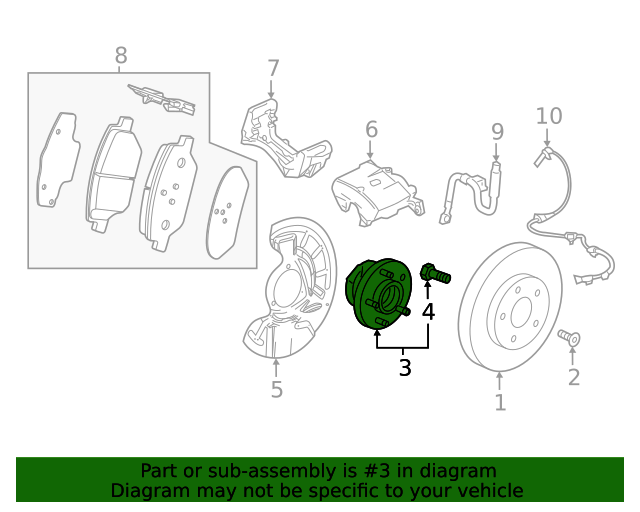 8
7
6
9
10
4
3
5
2
1

Part or sub-assembly is #3 in diagram
Diagram may not be specific to your vehicle