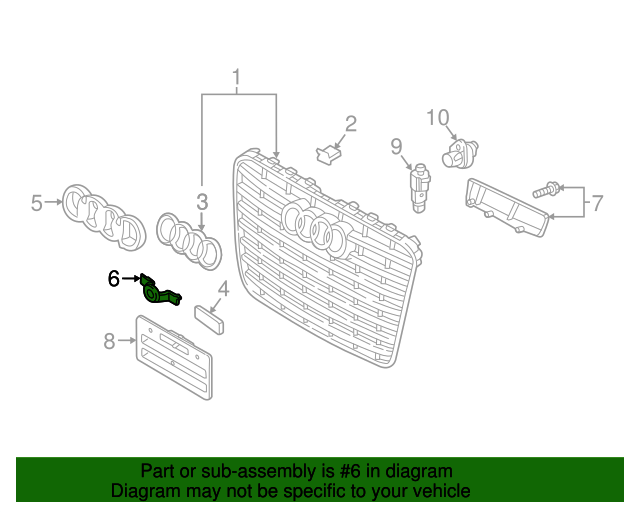 1
2
10
9
5
3
7
6
4
8

Part or sub-assembly is #6 in diagram
Diagram may not be specific to your vehicle