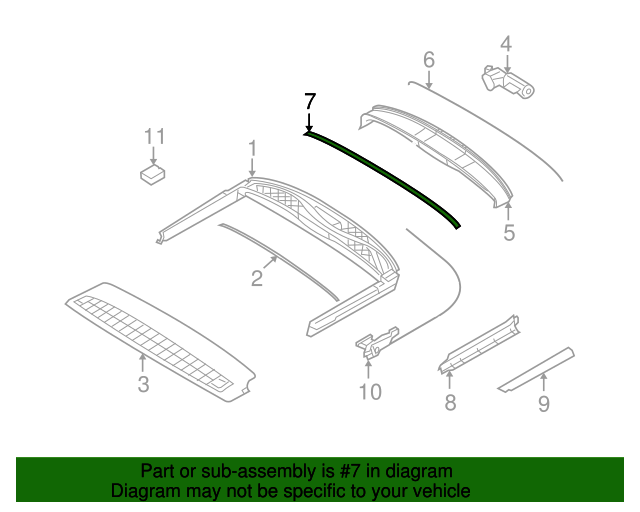 4
6
7
11
1
5
2
3
10
8
9

Part or sub-assembly is #7 in diagram
Diagram may not be specific to your vehicle