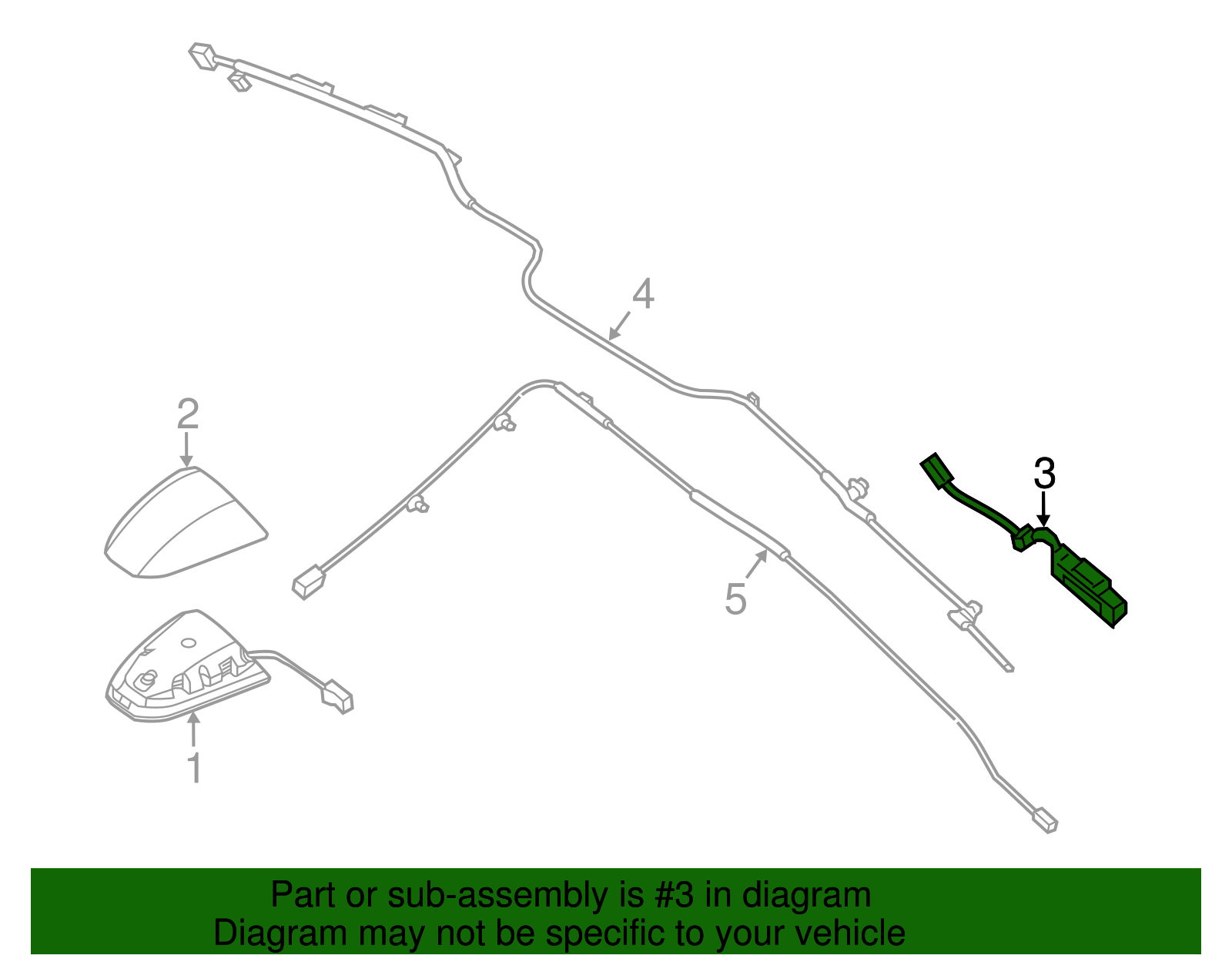 4
2
3
5
1
Part or sub-assembly is #3 in diagram
Diagram may not be specific to your vehicle