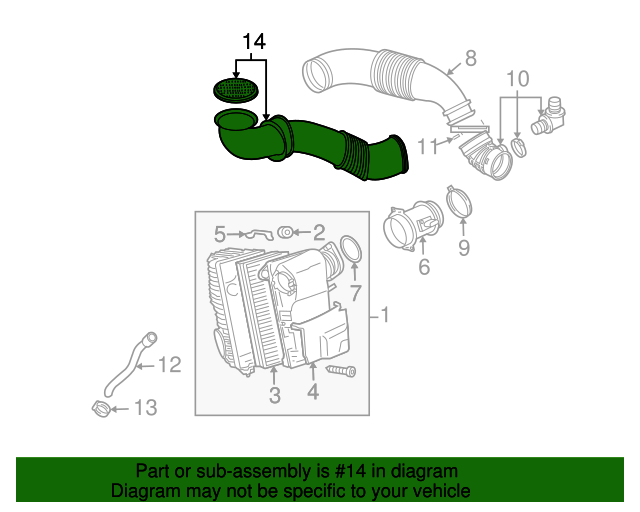 14
8
10
11
5
2
7
6
9
1
12
13
3
4

Part or sub-assembly is #14 in diagram
Diagram may not be specific to your vehicle