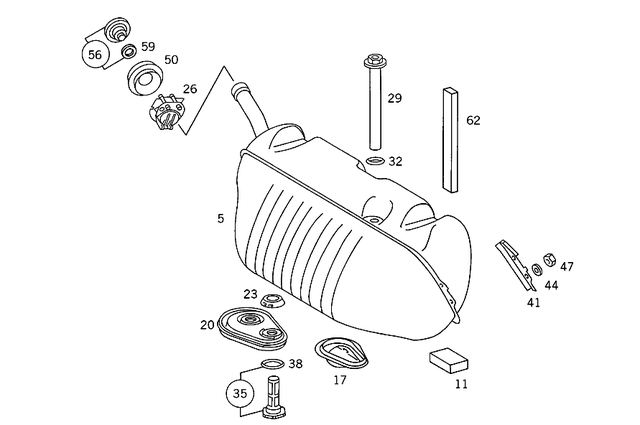 56
59
50
26
29
62
32
5
47
44
41
23
20
38
17
11
35