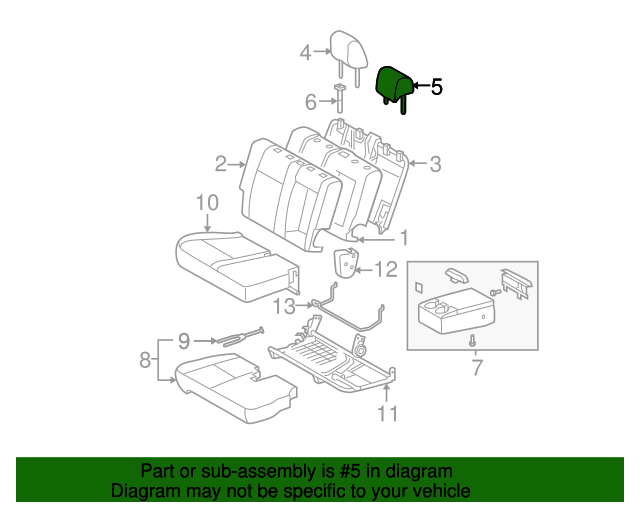 4
5
6
2
3
10
1
12
13
9
8
7
11

Part or sub-assembly is #5 in diagram
Diagram may not be specific to your vehicle