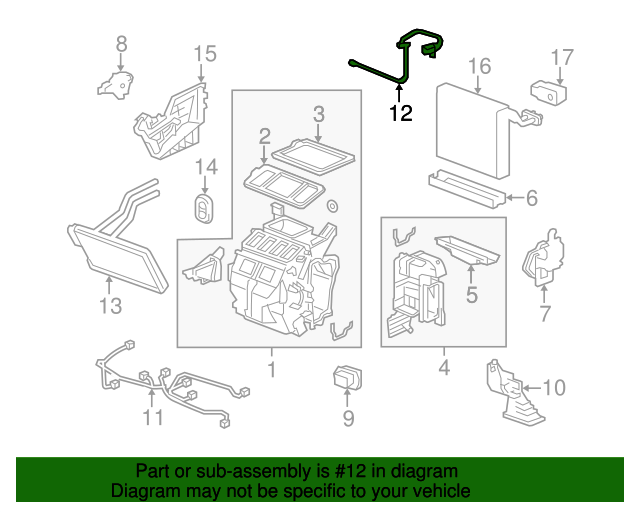 8
15
12
16
17
3
2
14
6
13
5
7
1
4
10
11
9

Part or sub-assembly is #12 in diagram
Diagram may not be specific to your vehicle