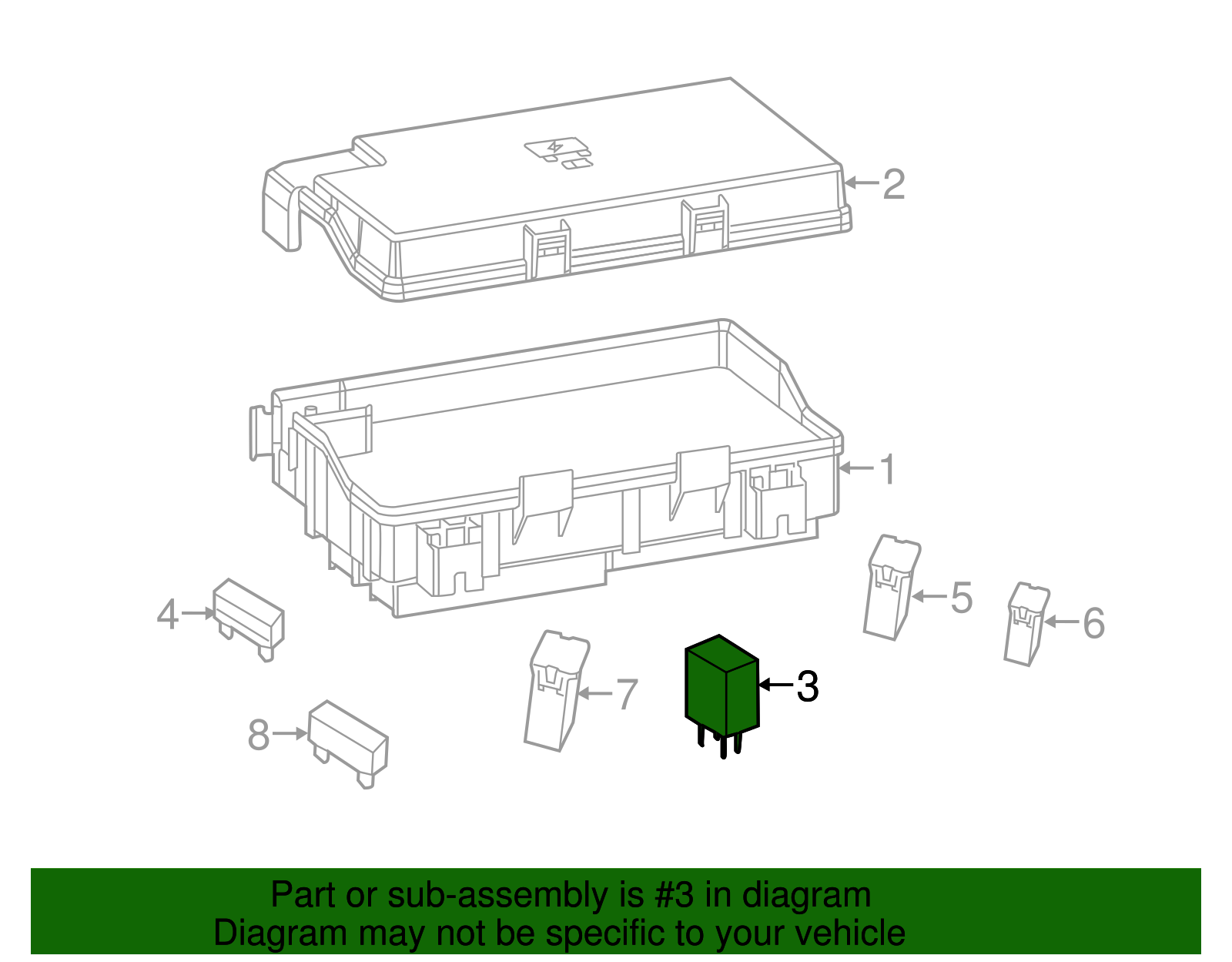 2

1

4

5

6

7

3

8

Part or sub-assembly is #3 in diagram
Diagram may not be specific to your vehicle