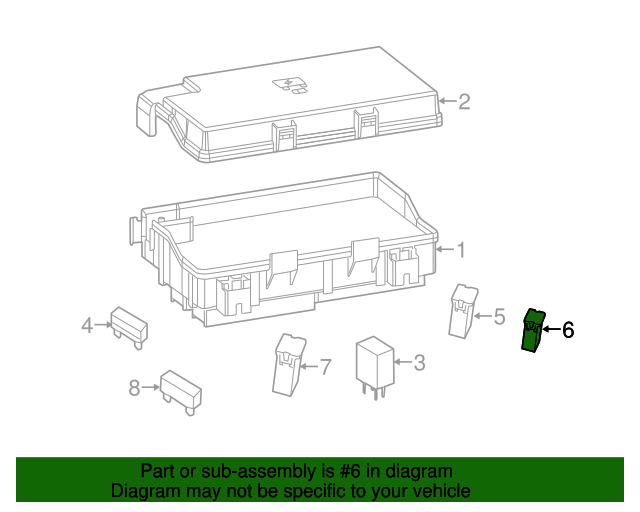 2
1
4
5
6
7
3
8

Part or sub-assembly is #6 in diagram
Diagram may not be specific to your vehicle