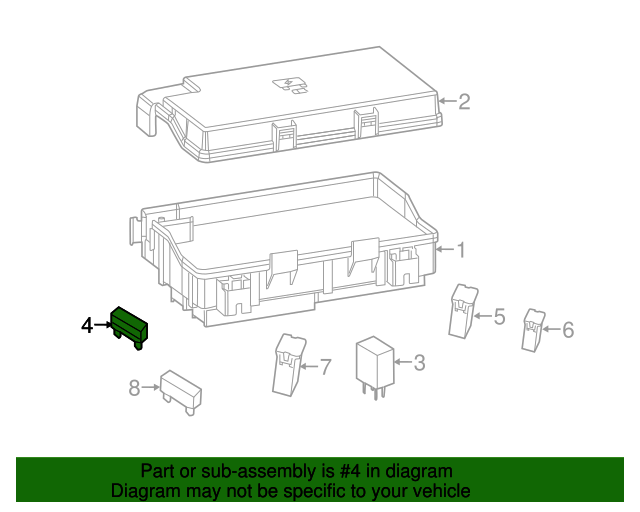 2

1

4

5

6

7

3

8

Part or sub-assembly is #4 in diagram
Diagram may not be specific to your vehicle