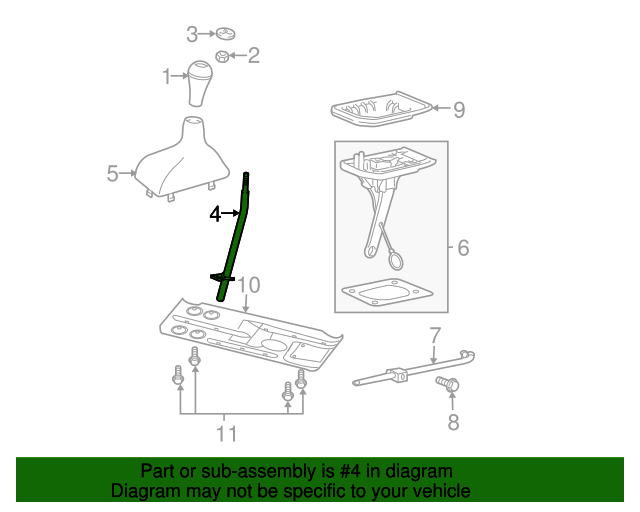 3
2
1
9
5
4
6
10
7
8
11

Part or sub-assembly is #4 in diagram
Diagram may not be specific to your vehicle