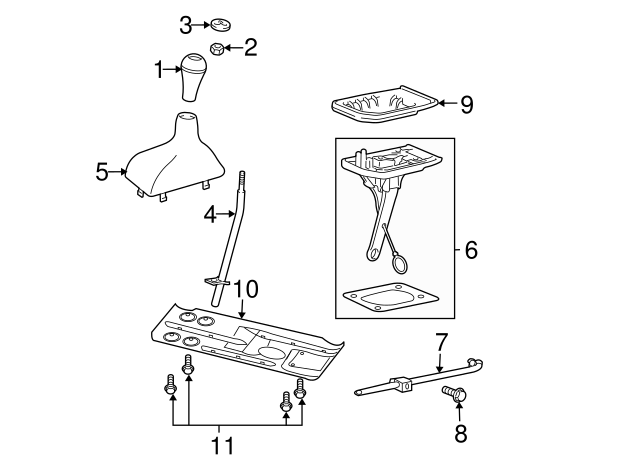 3
2
1
9
5
4
6
10
7
8
11