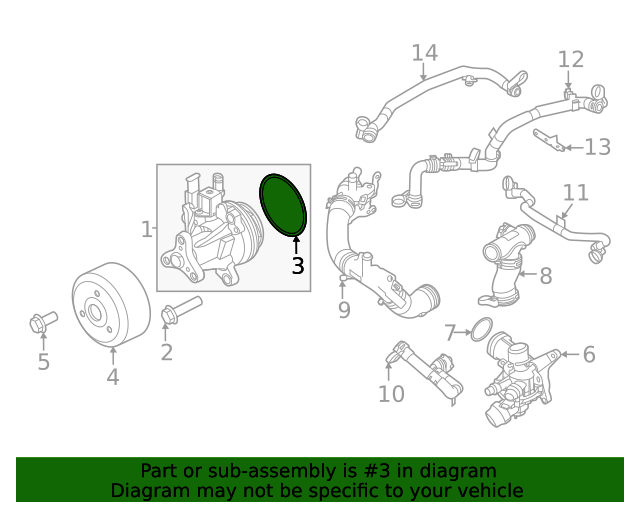 14
12
13
11
1
3
8
9
7
6
5
4
2
10

Part or sub-assembly is #3 in diagram
Diagram may not be specific to your vehicle