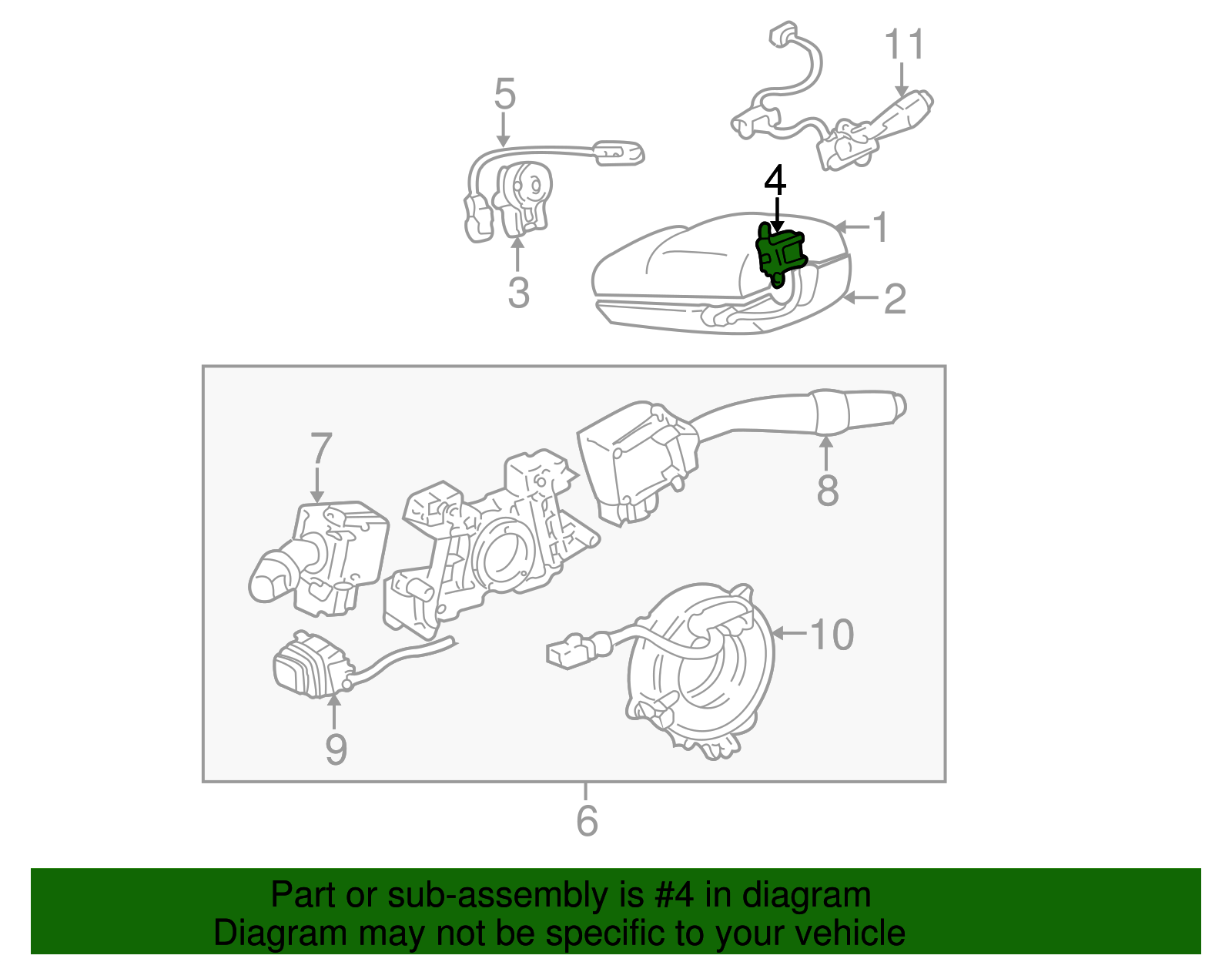 11
5
4
1
3
2
7
8
10
9
6

Part or sub-assembly is #4 in diagram
Diagram may not be specific to your vehicle