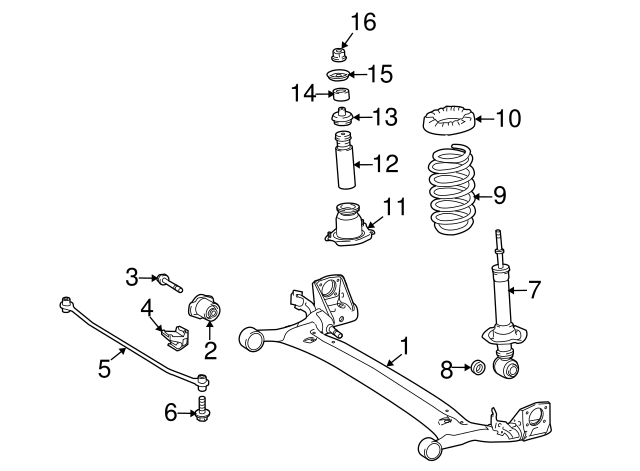 16
15
14
13
10
12
9
11
3
7
4
2
1
5
8
6