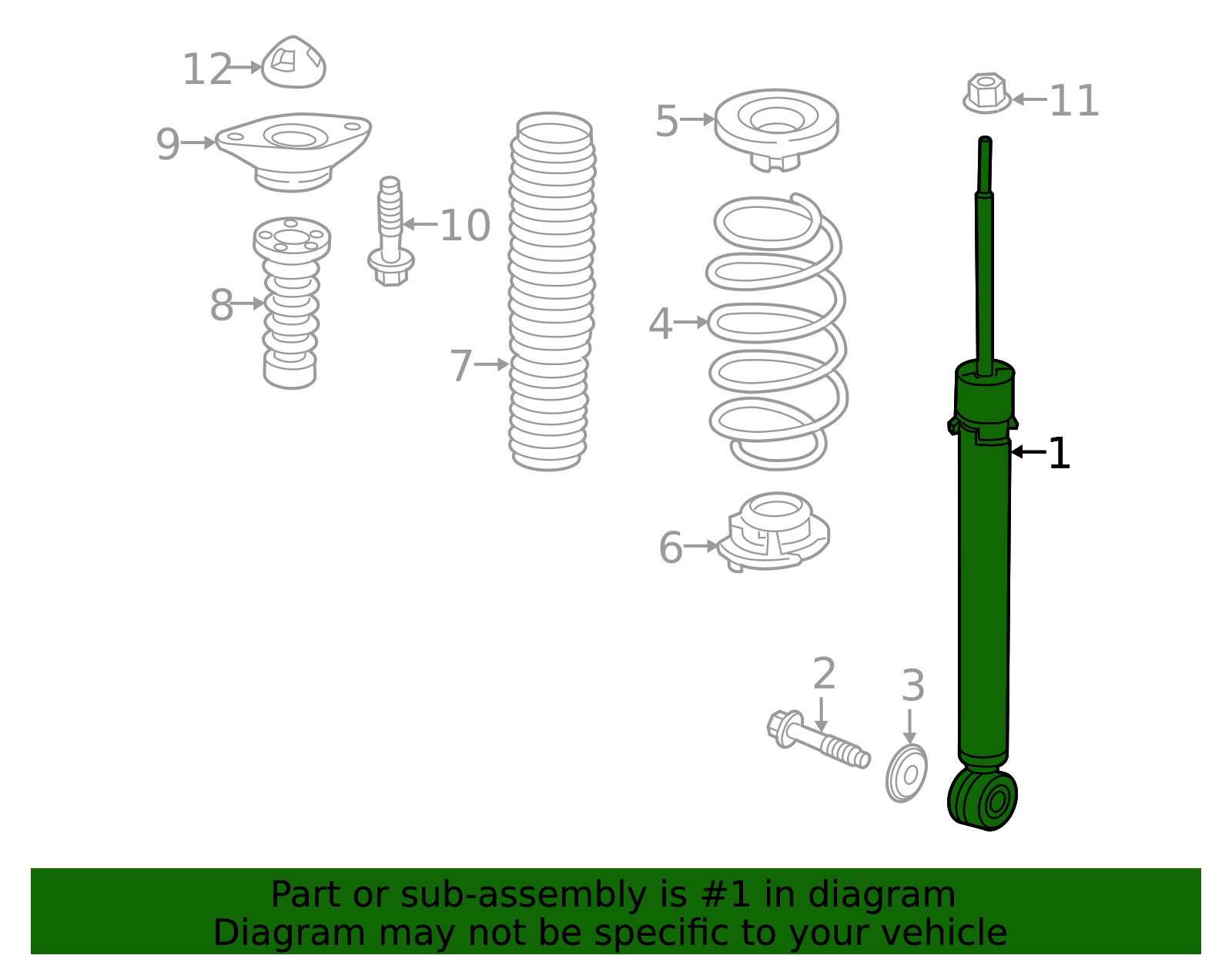 12
9
10
8
7
5
4
6
11
1
2
3

Part or sub-assembly is #1 in diagram
Diagram may not be specific to your vehicle