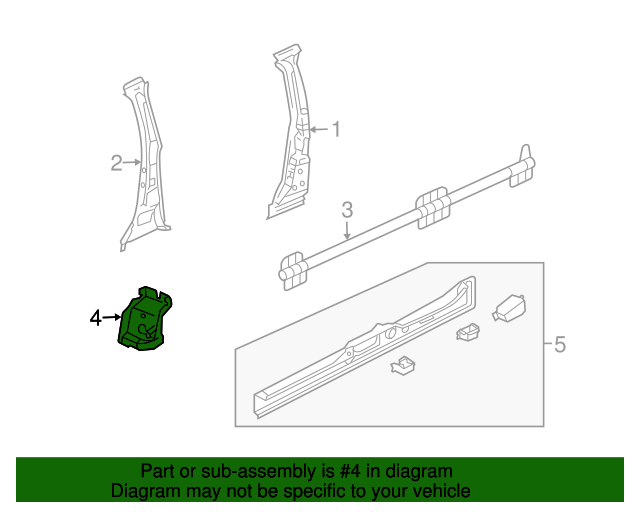 1
2
3
4
5

Part or sub-assembly is #4 in diagram
Diagram may not be specific to your vehicle