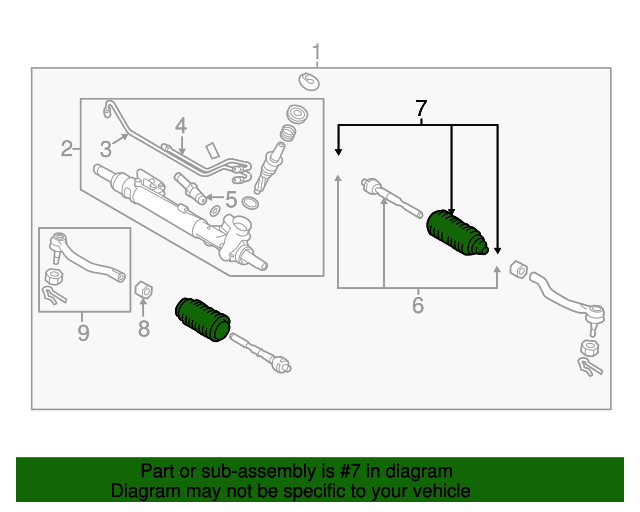 1
2
3
4
5
7
6
9
8

Part or sub-assembly is #7 in diagram
Diagram may not be specific to your vehicle