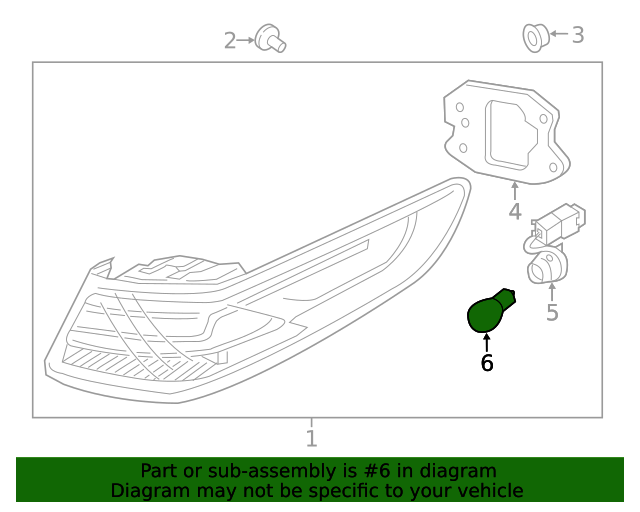 2
3
4
5
6
1

Part or sub-assembly is #6 in diagram
Diagram may not be specific to your vehicle