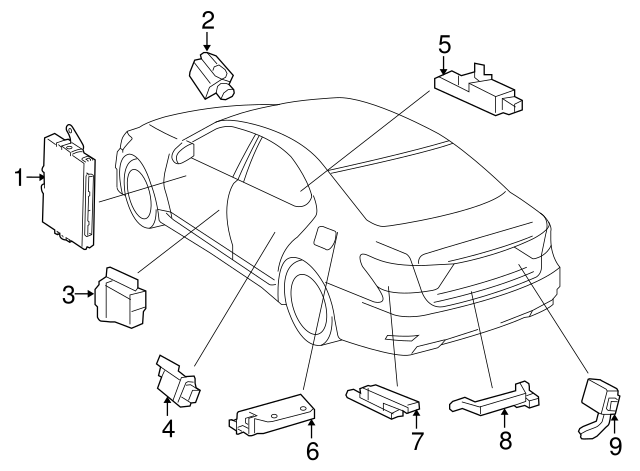 2
5
1
3
4
6
7
8
9