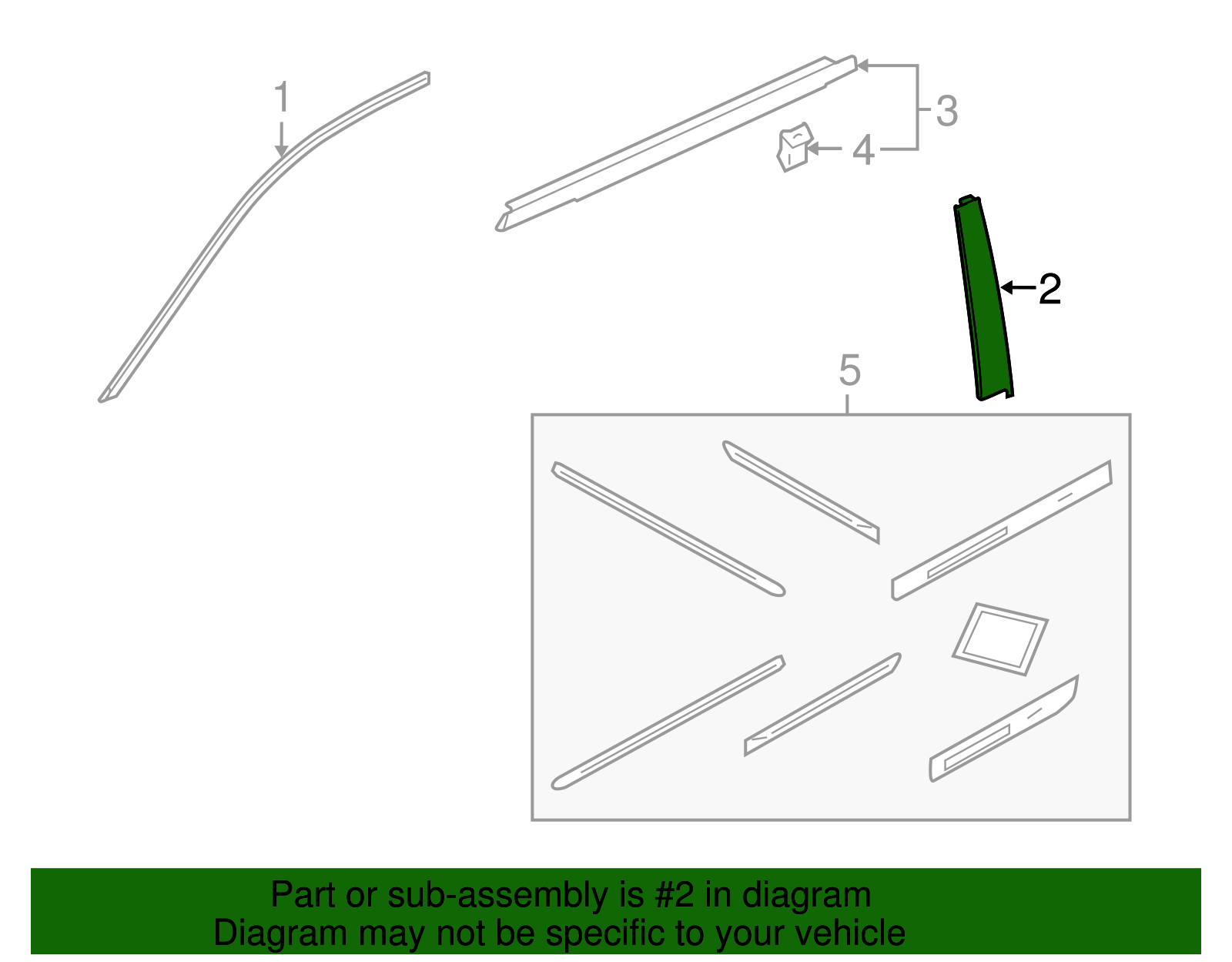 1
3
4
2
5

Part or sub-assembly is #2 in diagram
Diagram may not be specific to your vehicle