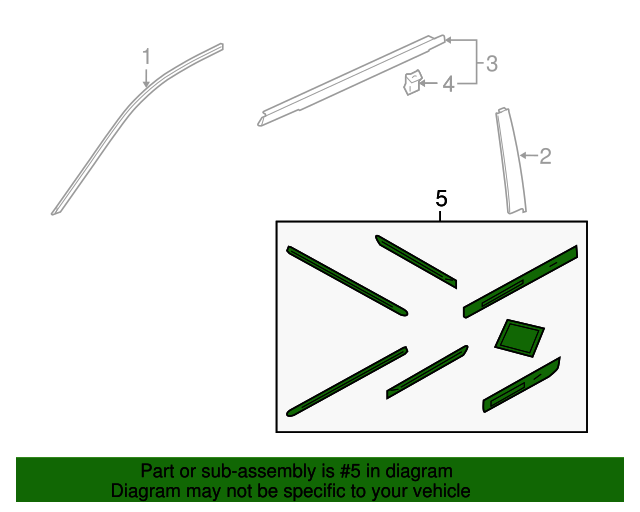 1

3

4

2

5

Part or sub-assembly is #5 in diagram
Diagram may not be specific to your vehicle