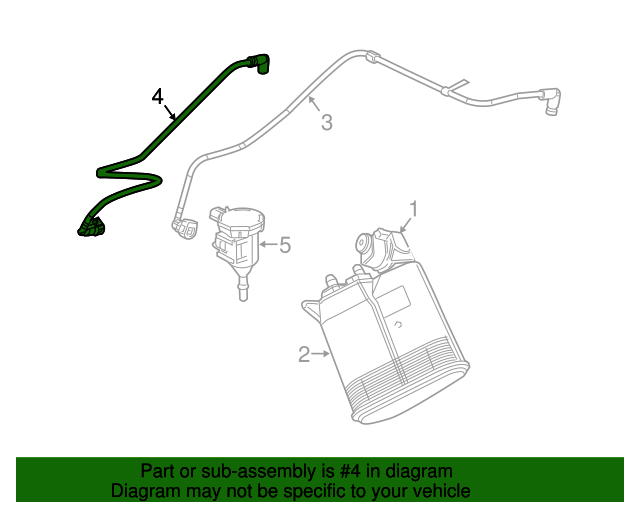 4
3
1
5
2

Part or sub-assembly is #4 in diagram
Diagram may not be specific to your vehicle