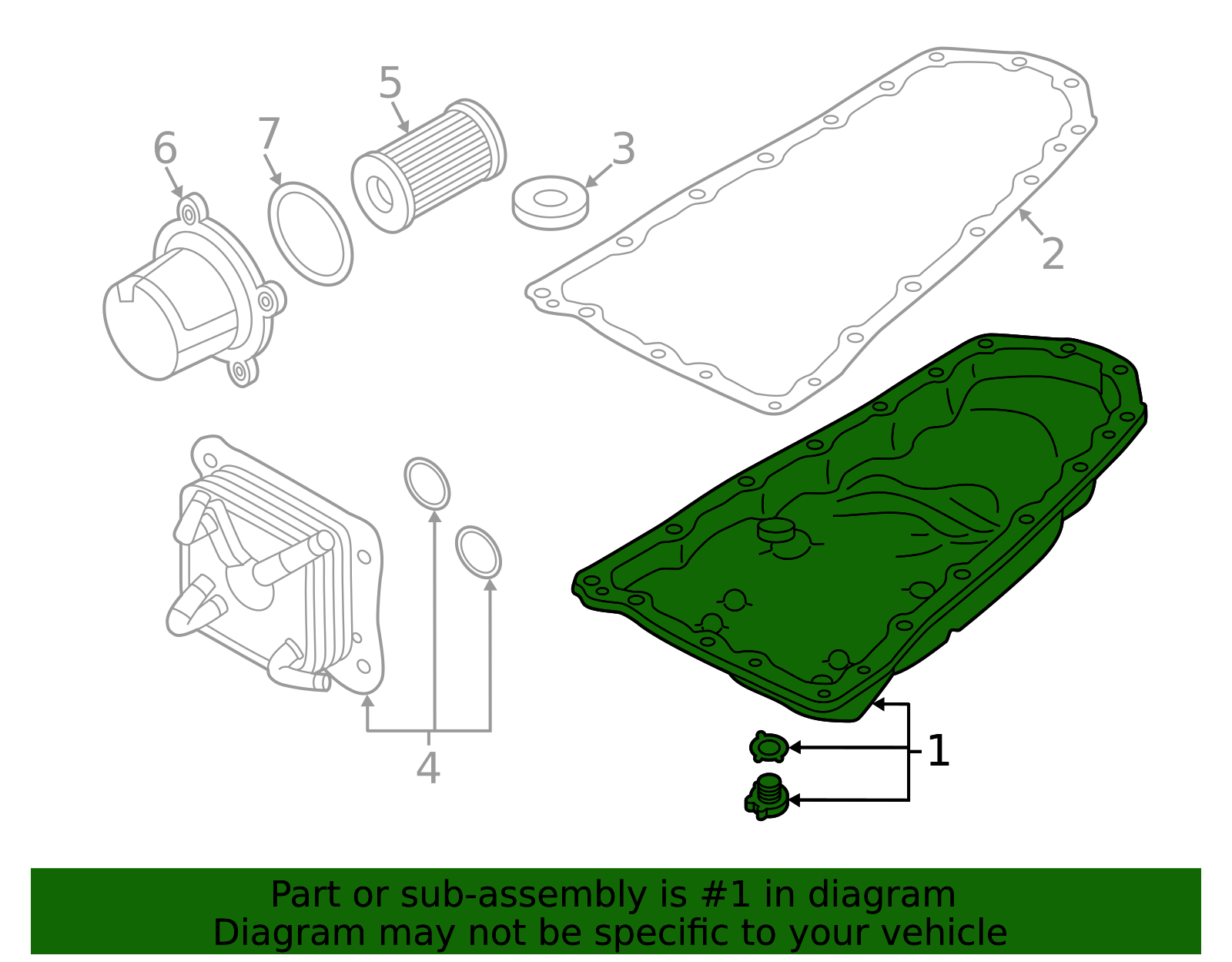 5
7
6
3
2
4
1

Part or sub-assembly is #1 in diagram
Diagram may not be specific to your vehicle