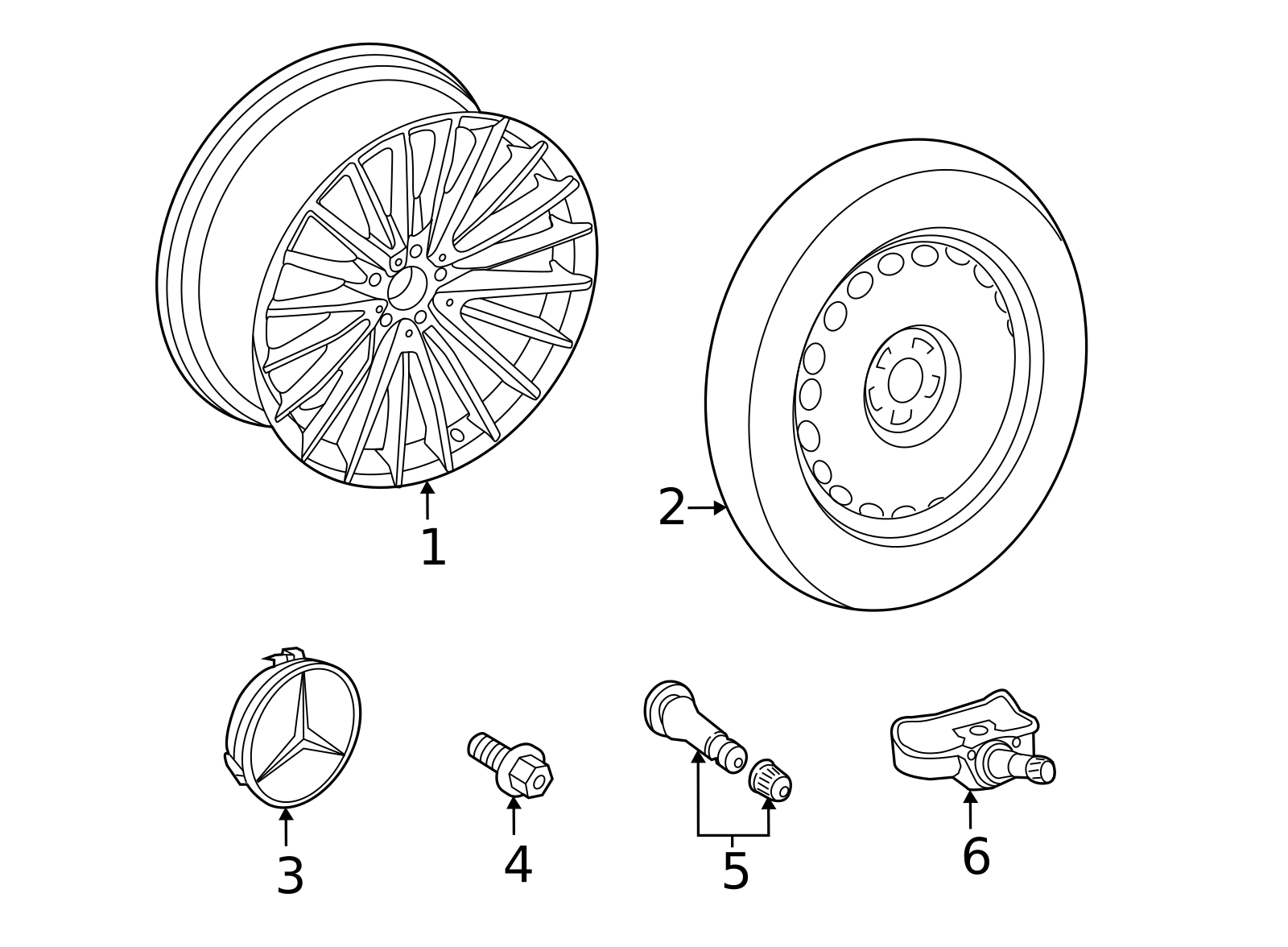 1
2
3
4
5
6