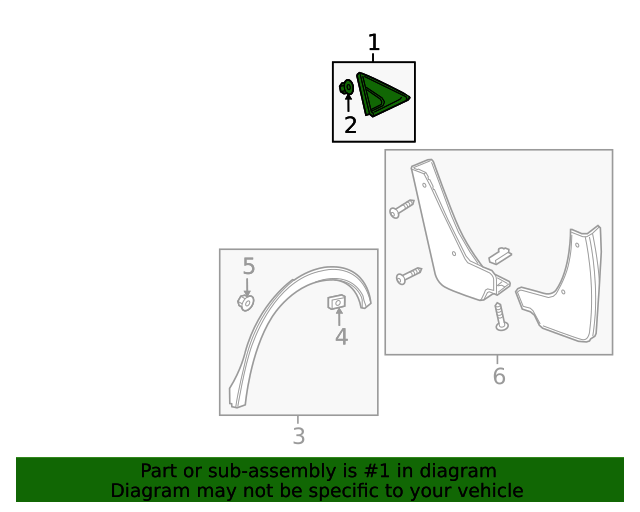 1
2
5
4
3
6

Part or sub-assembly is #1 in diagram
Diagram may not be specific to your vehicle