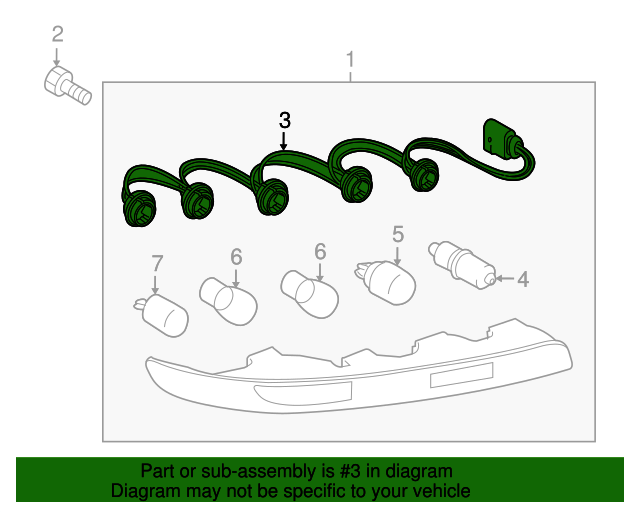 2
1
3
7
6
6
5
4

Part or sub-assembly is #3 in diagram
Diagram may not be specific to your vehicle