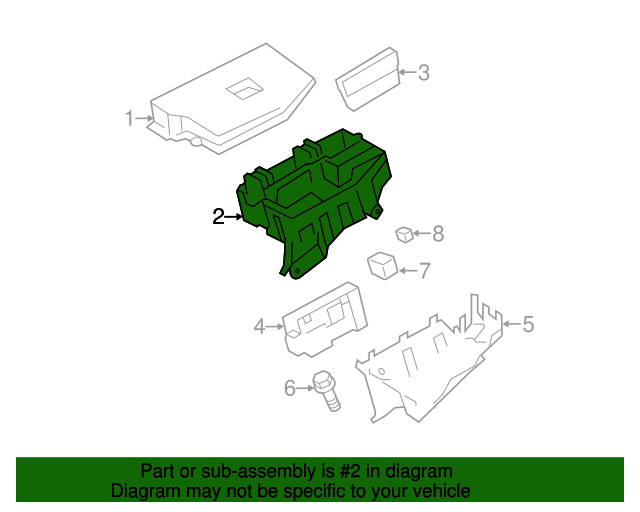 1
3
2
8
7
4
5
6

Part or sub-assembly is #2 in diagram
Diagram may not be specific to your vehicle