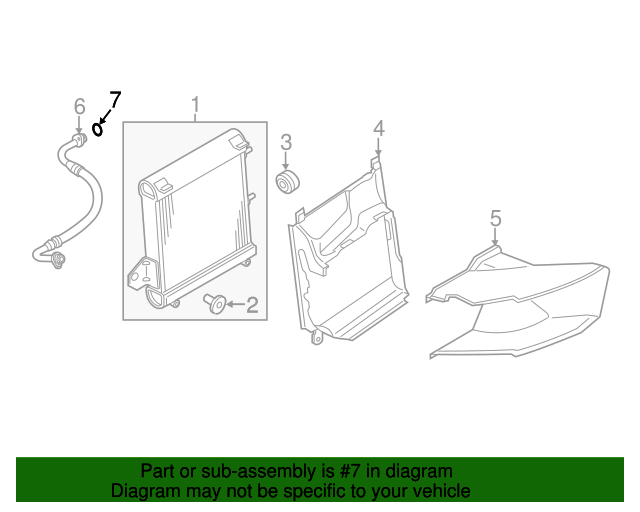 6
7
1
3
4
5
2

Part or sub-assembly is #7 in diagram
Diagram may not be specific to your vehicle