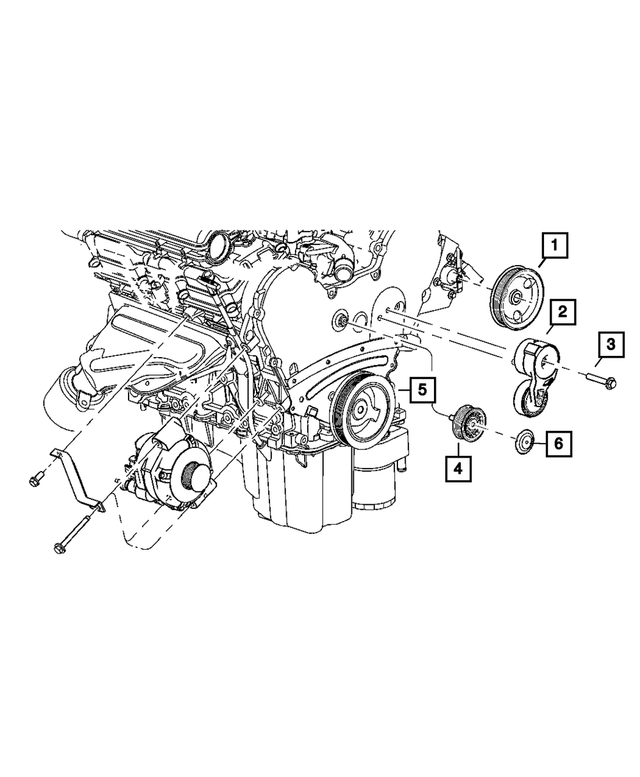 1
2
3
5
4
6