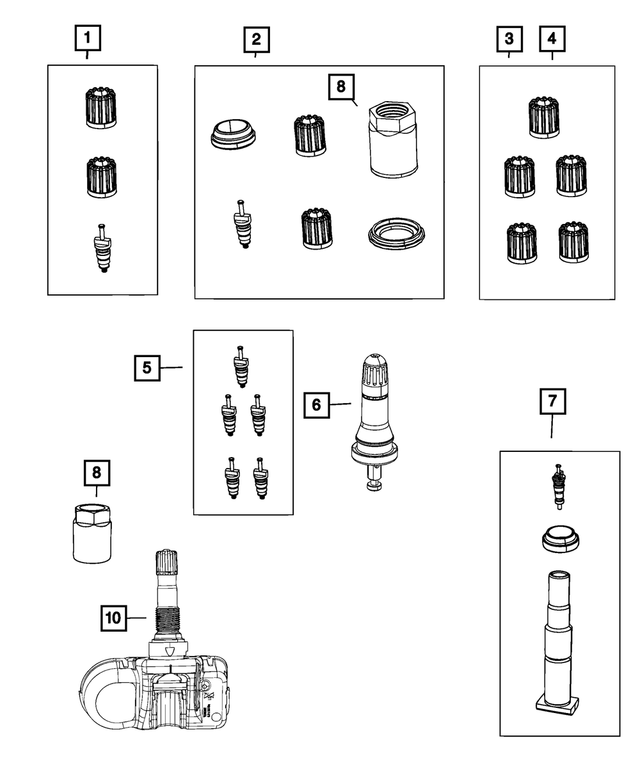 1
2
8
3
4
5
6
7
8
10