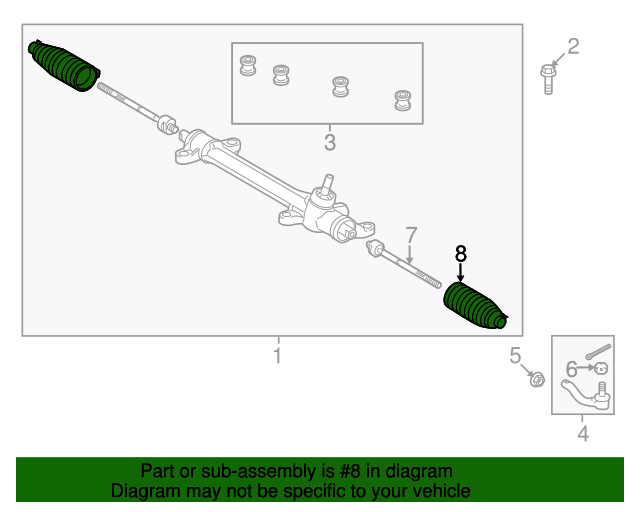 2
3
7
8
1
5
6
4

Part or sub-assembly is #8 in diagram
Diagram may not be specific to your vehicle