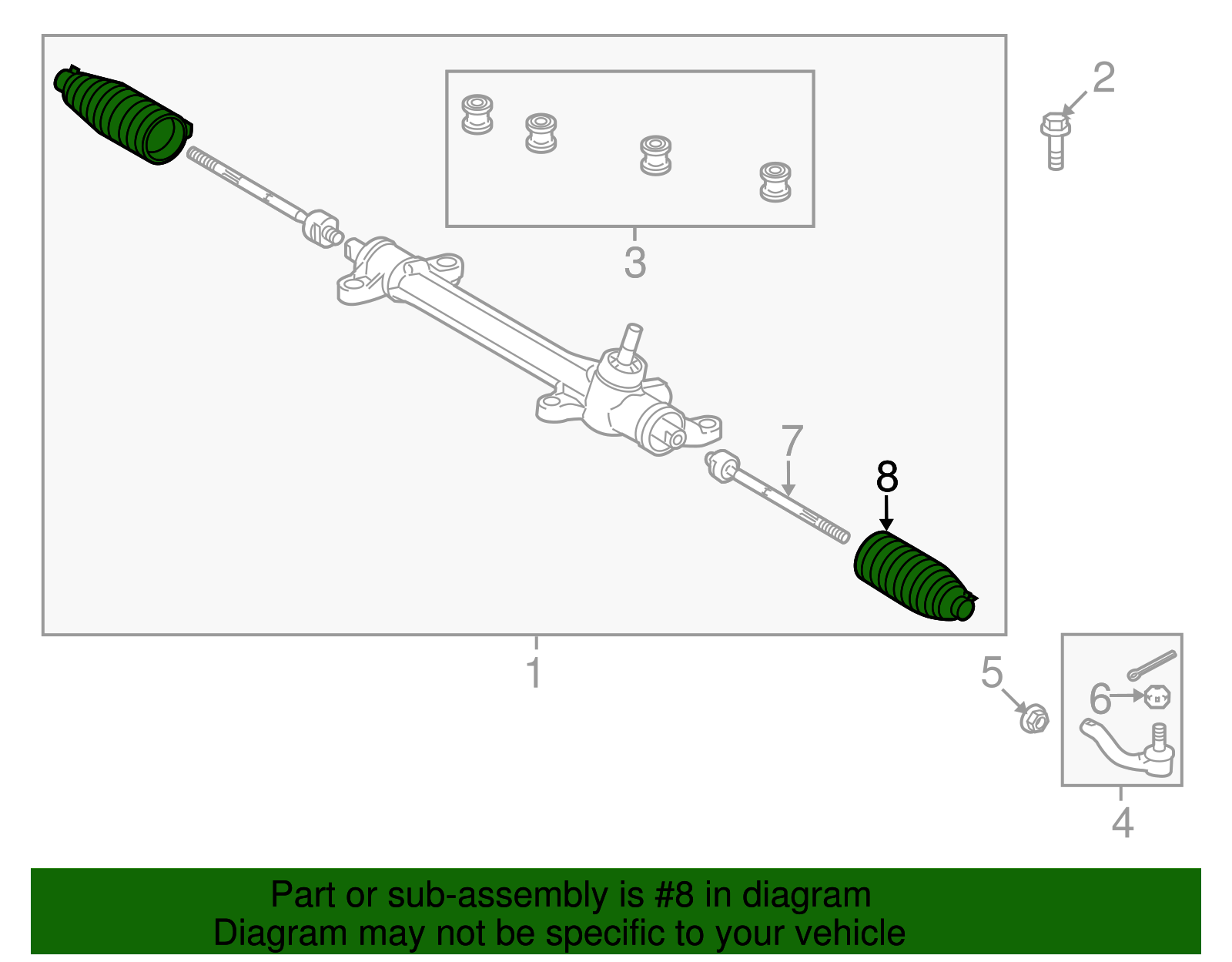 2
3
7
8
1
5
6
4

Part or sub-assembly is #8 in diagram
Diagram may not be specific to your vehicle