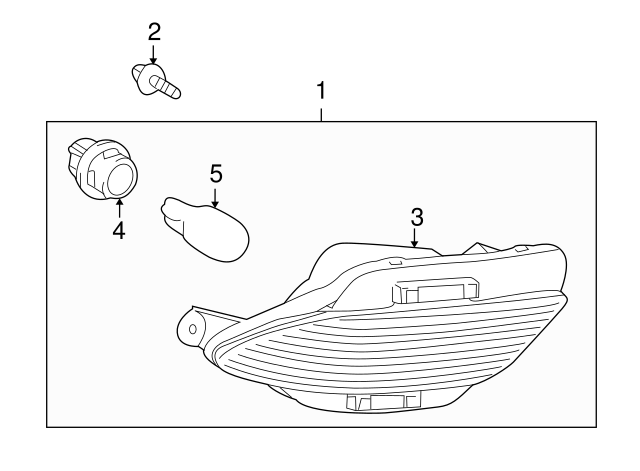 2
1
5
4
3