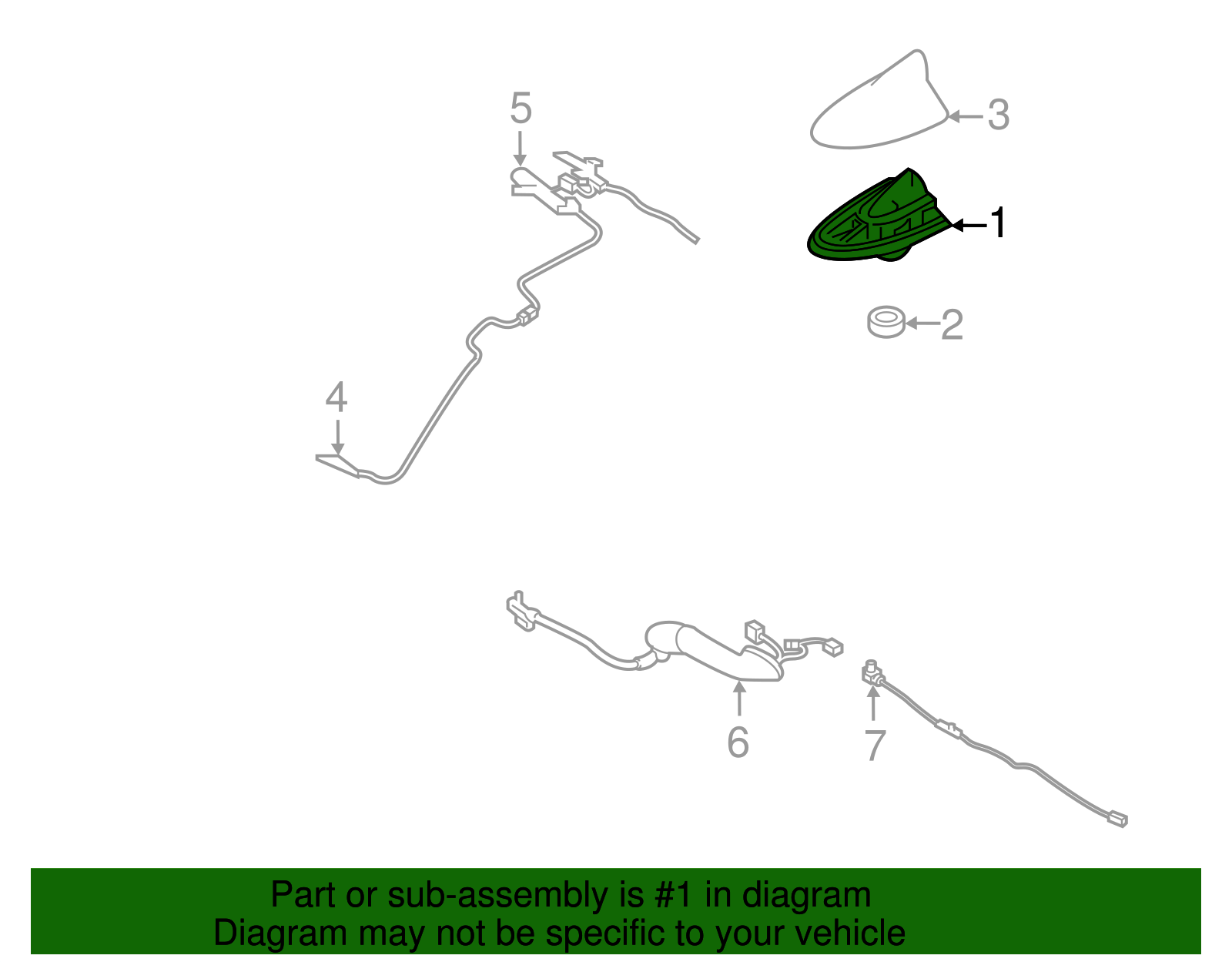 5

3

1

2

4

6

7

Part or sub-assembly is #1 in diagram
Diagram may not be specific to your vehicle