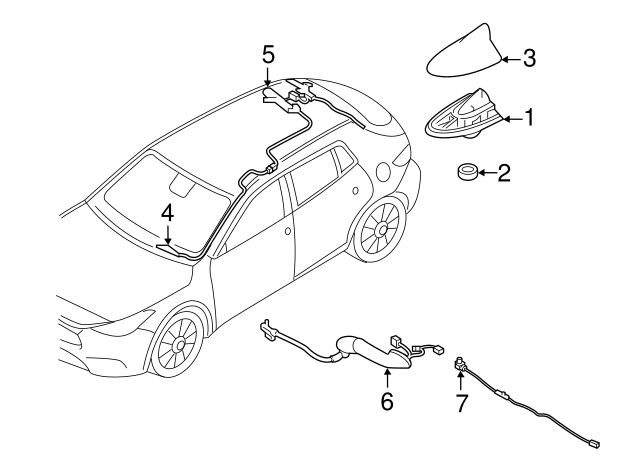 5
3
1
2
4
6
7