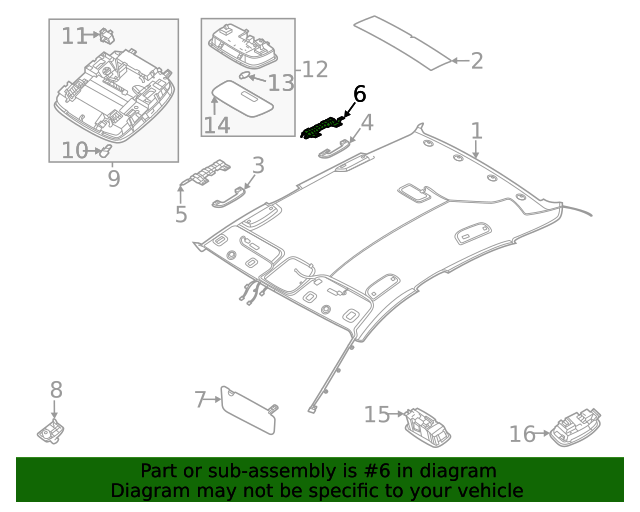 11
10
9
12
13
14
2
6
4
1
3
5
8
7
15
16

Part or sub-assembly is #6 in diagram
Diagram may not be specific to your vehicle