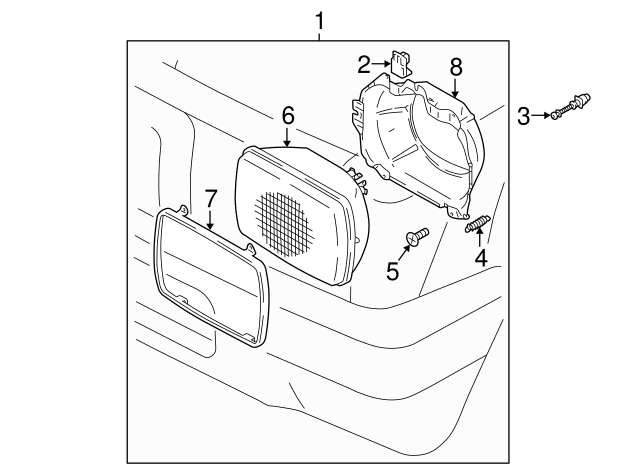 1
2
8
3
6
7
5
4