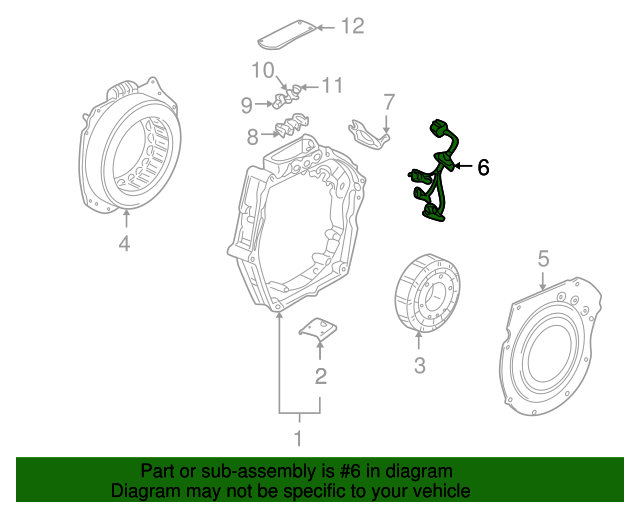 12

10

11

9

7

8

6

4

5

3

2

1

Part or sub-assembly is #6 in diagram
Diagram may not be specific to your vehicle