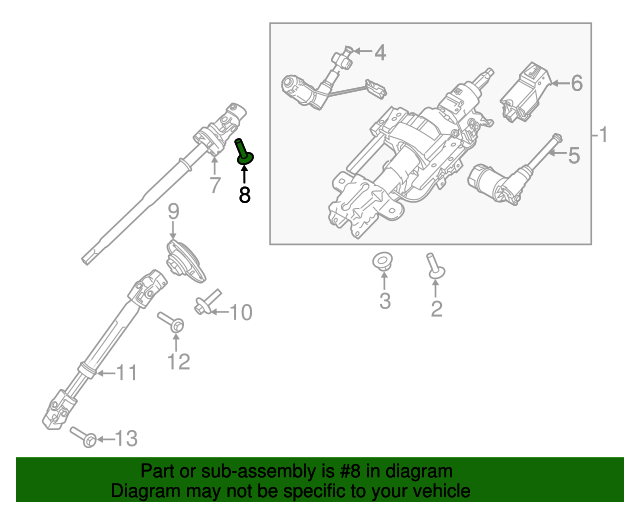 4
6
1
5
7
8
9
3
2
10
12
11
13

Part or sub-assembly is #8 in diagram
Diagram may not be specific to your vehicle